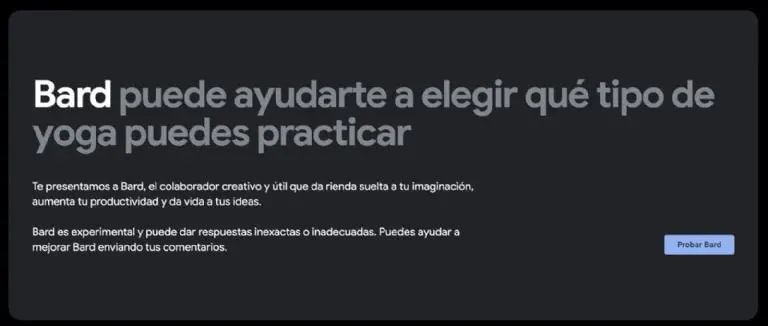 Bard puede ayudarte a elegir qué tipo de yoga puedes practicar

Te presentamos a Bard, el colaborador creativo y útil que da rienda suelta a tu imaginación, aumenta tu productividad y da vida a tus ideas.

Bard es experimental y puede dar respuestas inexactas o inadecuadas. Puedes ayudar a mejorar Bard enviando tus comentarios.

Probar Bard